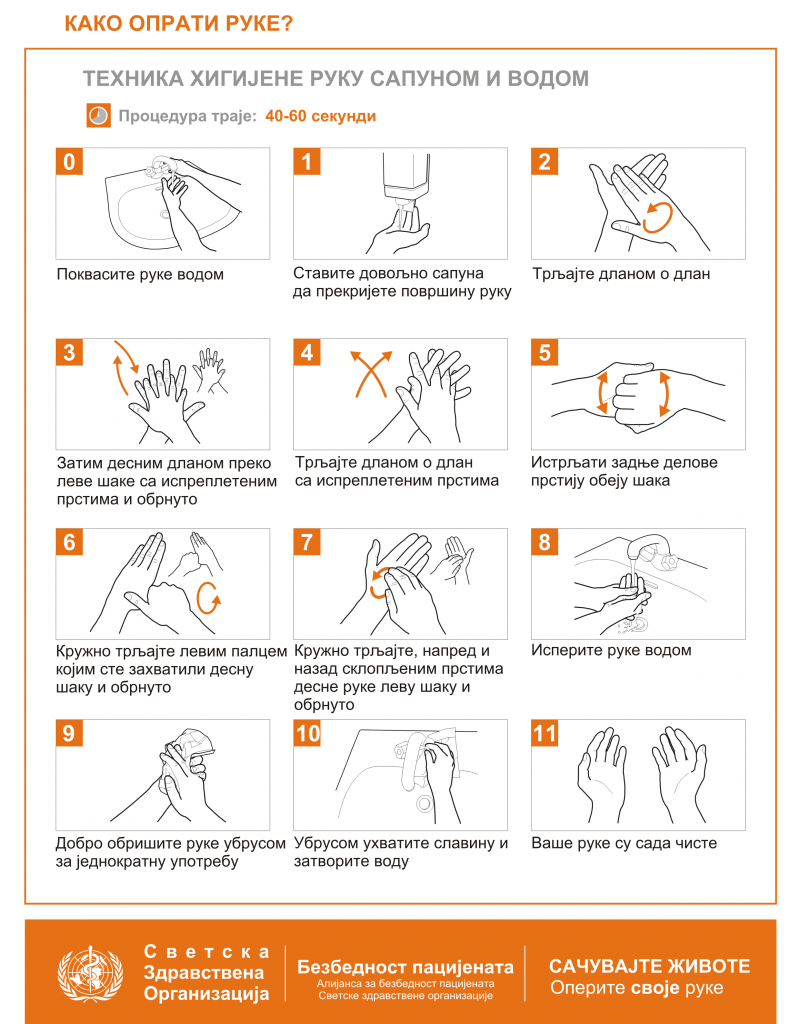 КАКО ОПРАТИ РУКЕ?

ТЕХНИКА ХИГИЈЕНЕ РУКУ САПУНОМ И ВОДОМ

Процедура траје: 40-60 секунди

0
Поквасите руке водом

1
Ставите довољно сапуна да прекријете површину руку

2
Трљајте дланом о длан

3
Затим десним дланом преко леве шаке са испреплетеним прстима и обрнуто

4
Трљајте дланом о длан са испреплетеним прстима

5
Истрљати задње делове прстију обеју шака

6
Кружно трљајте левим палцем којим сте захватили десну шаку и обрнуто

7
Кружно трљајте, напред и назад склопљеним прстима десне руке леву шаку и обрнуто

8
Исперите руке водом

9
Добро обришите руке убрусом за једнократну употребу

10
Убрусом ухватите славину и затворите воду

11
Ваше руке су сада чисте

Светска Здравствена Организација

Безбедност пацијената
Алијанса за безбедност пацијената Светске здравствене организације

САЧУВАЈТЕ ЖИВОТЕ
Оперите своје руке